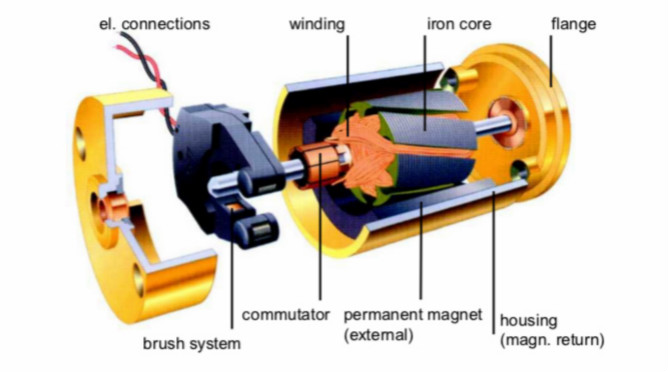 el. connections
winding
iron core
flange
commutator
permanent magnet (external)
housing (magn. return)
brush system