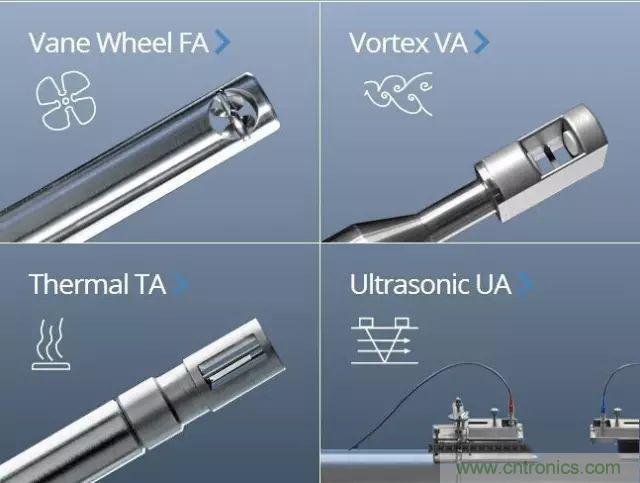 Vane Wheel FA

Vortex VA

Thermal TA

Ultrasonic UA

www.cntronics.com