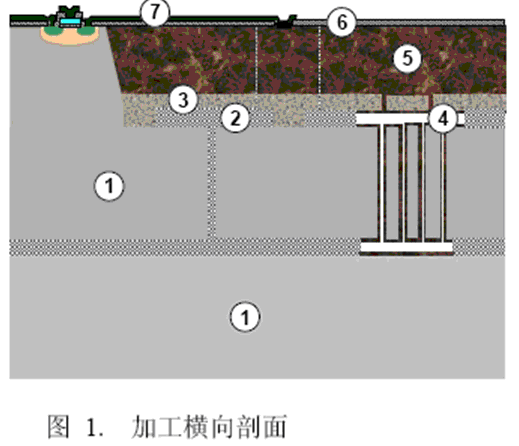 7
6
5
3
2
4
1
1

图 1. 加工横向剖面