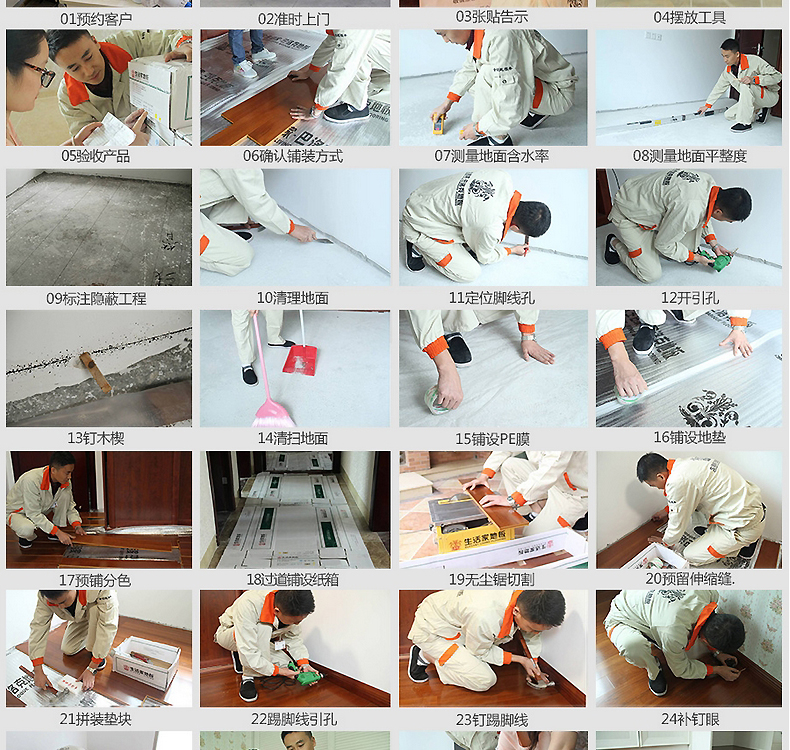 01预约客户

02准时上门

03张贴告示

04摆放工具

05验收产品

06确认铺装方式

07测量地面含水率

08测量地面平整度

09标注隐蔽工程

10清理地面

11定位脚线孔

12开引孔

13钉木楔

14清扫地面

15铺设PE膜

16铺设地垫

生活家地板

17预铺分色

18过道铺设纸箱

19无尘锯切割

20预留伸缩缝.

生活家地板

21拼装垫块

22踢脚线引孔

23钉踢脚线

24补钉眼