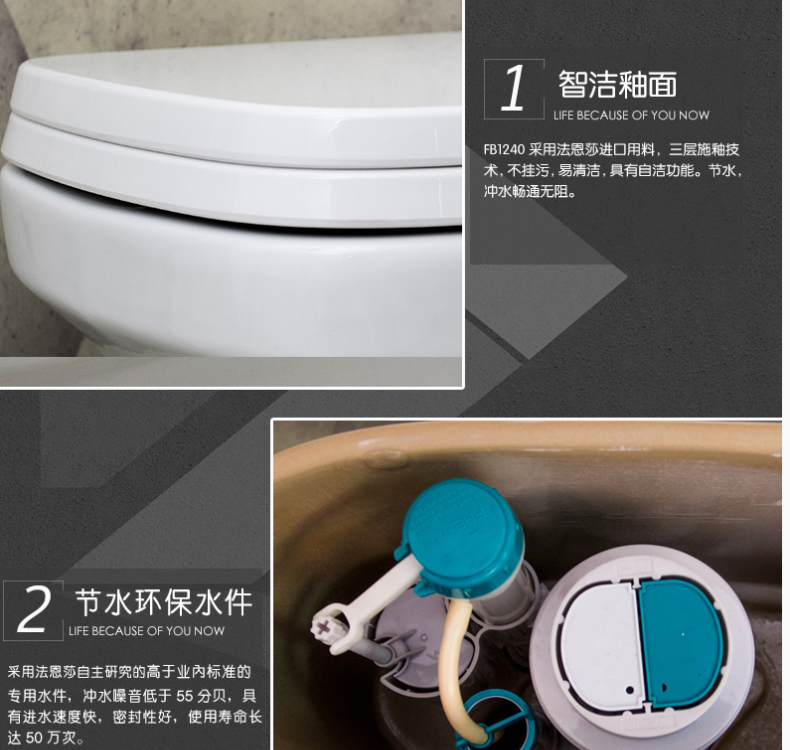 1 智洁釉面
LIFE BECAUSE OF YOU NOW

FB1240 采用法恩莎进口用料，三层施釉技术，不挂污，易清洁，具有自洁功能。节水，冲水畅通无阻。

2 节水环保水件
LIFE BECAUSE OF YOU NOW

采用法恩莎自主研究的高于业内标准的专用水件，冲水噪音低于 55 分贝，具有进水速度快，密封性好，使用寿命长达 50 万次。