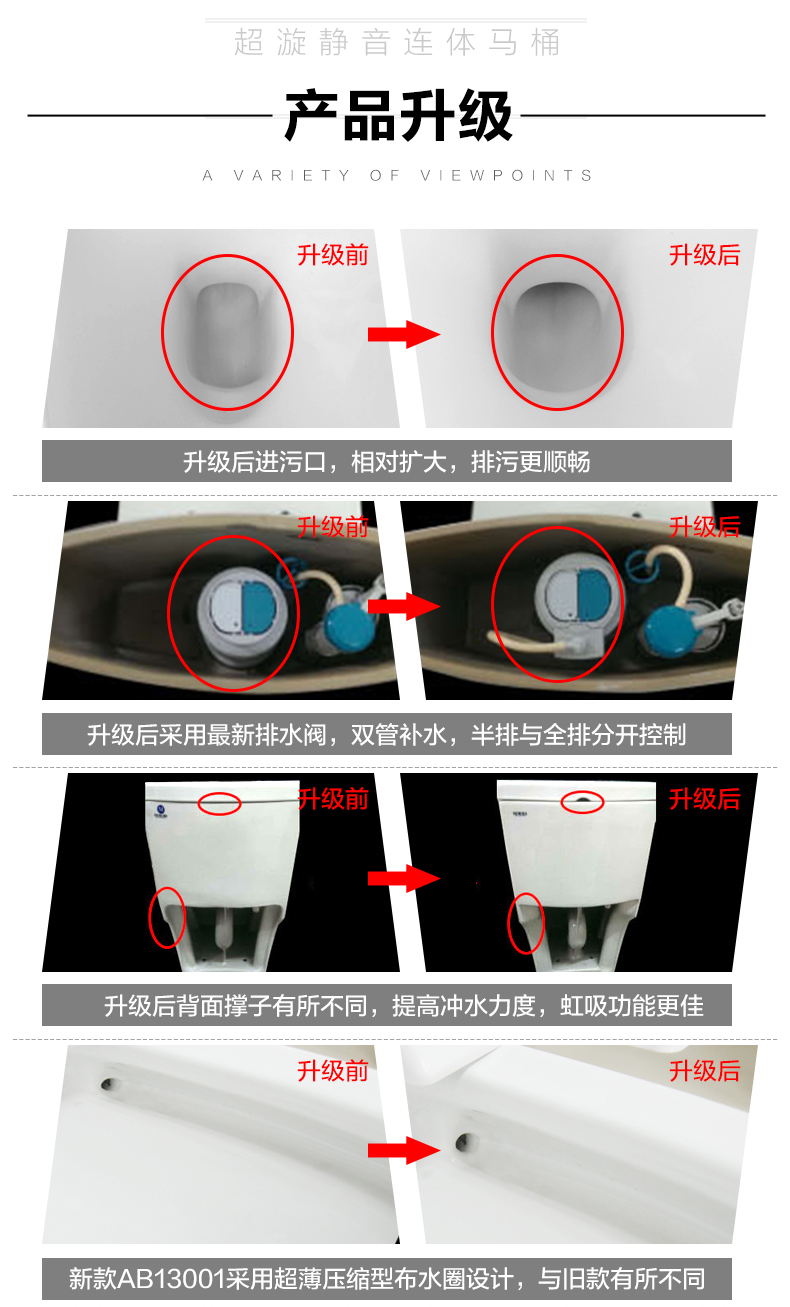 超漩静音连体马桶

产品升级

A VARIETY OF VIEWPOINTS

升级前

升级后

升级后进污口，相对扩大，排污更顺畅

升级前

升级后

升级后采用最新排水阀，双管补水，半排与全排分开控制

升级前

升级后

升级后背面撑子有所不同，提高冲水力度，虹吸功能更佳

升级前

升级后

新款AB13001采用超薄压缩型布水圈设计，与旧款有所不同