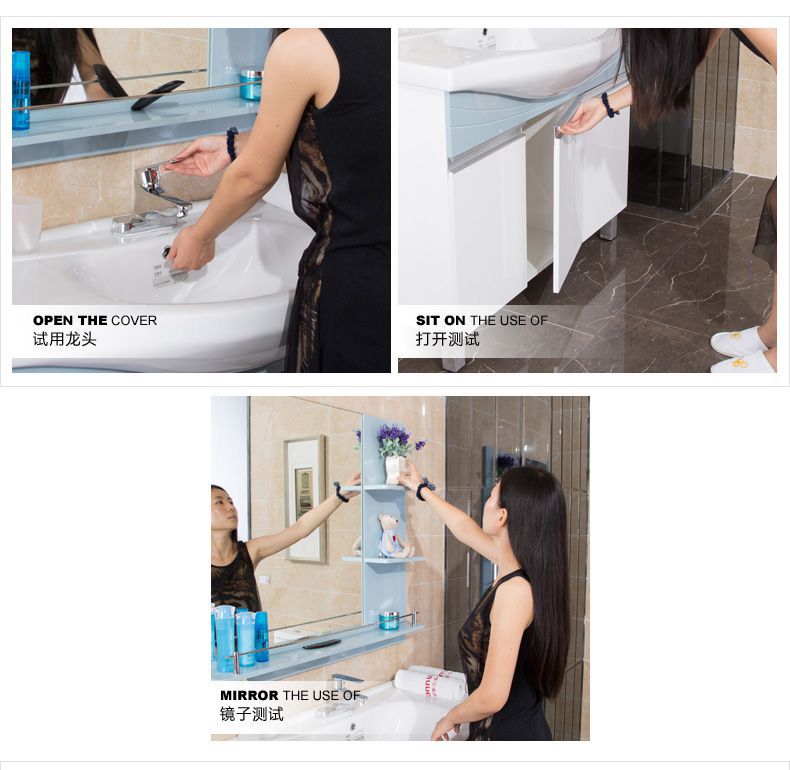 OPEN THE COVER
试用龙头

SIT ON THE USE OF
打开测试

MIRROR THE USE OF
镜子测试